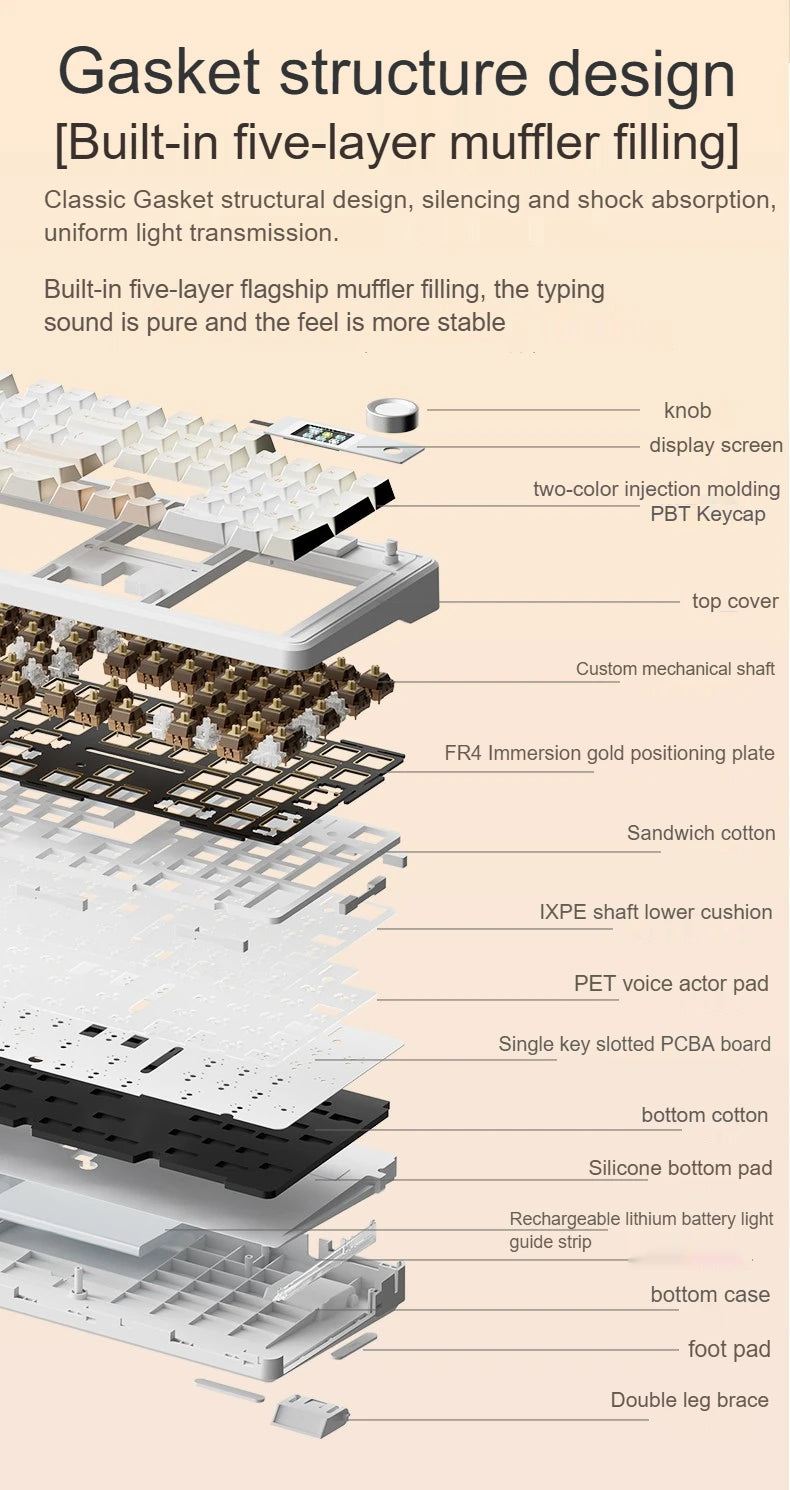 Gasket structure design
[Built-in five-layer muffler filling]

Classic Gasket structural design, silencing and shock absorption, uniform light transmission.

Built-in five-layer flagship muffler filling, the typing sound is pure and the feel is more stable

knob

display screen

two-color injection molding PBT Keycap

top cover

Custom mechanical shaft

FR4 Immersion gold positioning plate

Sandwich cotton

IXPE shaft lower cushion

PET voice actor pad

Single key slotted PCBA board

bottom cotton

Silicone bottom pad

Rechargeable lithium battery light guide strip

bottom case

foot pad

Double leg brace