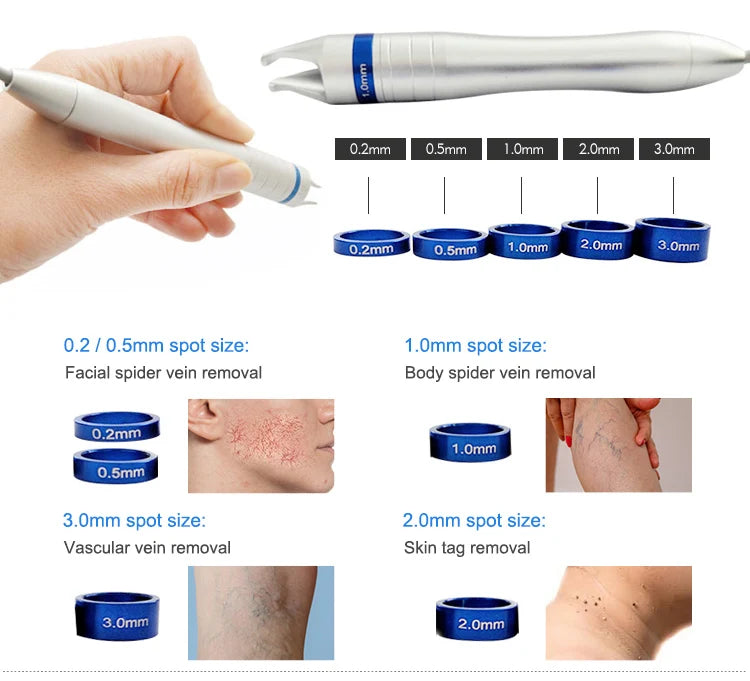 1.0mm

0.2mm 0.5mm 1.0mm 2.0mm 3.0mm

0.2mm 0.5mm 1.0mm 2.0mm 3.0mm

0.2 / 0.5mm spot size:
Facial spider vein removal

0.2mm
0.5mm

1.0mm spot size:
Body spider vein removal

1.0mm

3.0mm spot size:
Vascular vein removal

3.0mm

2.0mm spot size:
Skin tag removal

2.0mm