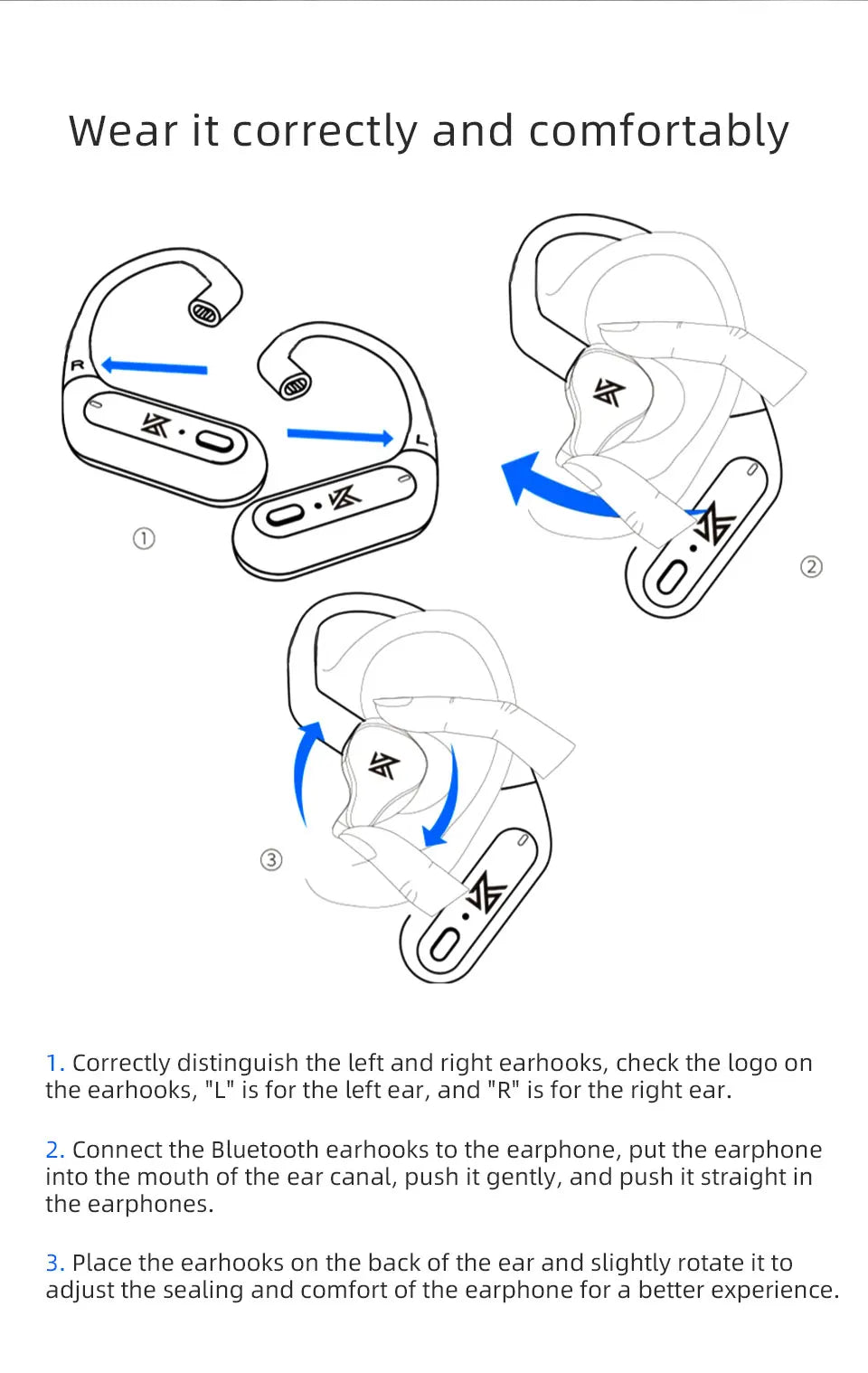 Wear it correctly and comfortably

R

L

①

②

③

1. Correctly distinguish the left and right earhooks, check the logo on the earhooks, "L" is for the left ear, and "R" is for the right ear.

2. Connect the Bluetooth earhooks to the earphone, put the earphone into the mouth of the ear canal, push it gently, and push it straight in the earphones.

3. Place the earhooks on the back of the ear and slightly rotate it to adjust the sealing and comfort of the earphone for a better experience.