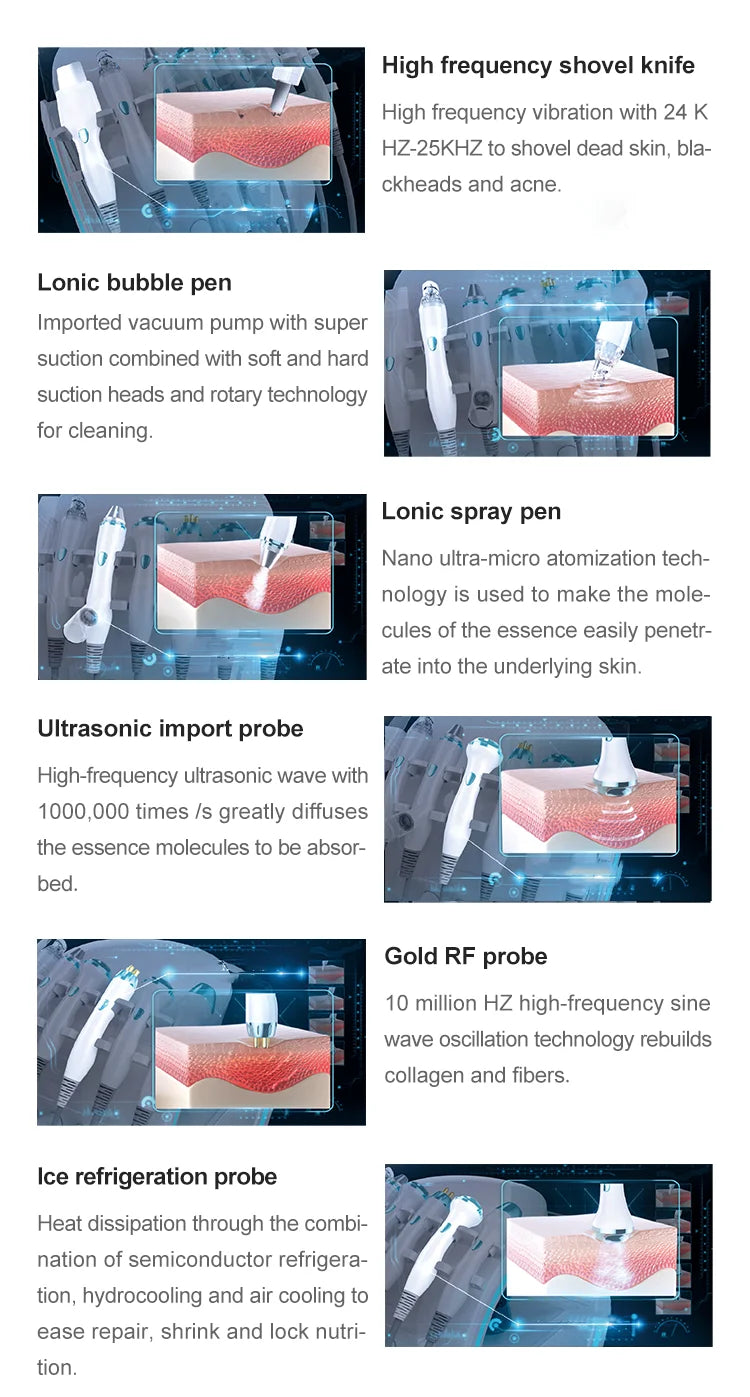 High frequency shovel knife

High frequency vibration with 24 K HZ-25KHZ to shovel dead skin, blackheads and acne.

Lonic bubble pen

Imported vacuum pump with super suction combined with soft and hard suction heads and rotary technology for cleaning.

Lonic spray pen

Nano ultra-micro atomization technology is used to make the molecules of the essence easily penetrate into the underlying skin.

Ultrasonic import probe

High-frequency ultrasonic wave with 1000,000 times /s greatly diffuses the essence molecules to be absorbed.

Gold RF probe

10 million HZ high-frequency sine wave oscillation technology rebuilds collagen and fibers.

Ice refrigeration probe

Heat dissipation through the combination of semiconductor refrigeration, hydrocooling and air cooling to ease repair, shrink and lock nutrition.