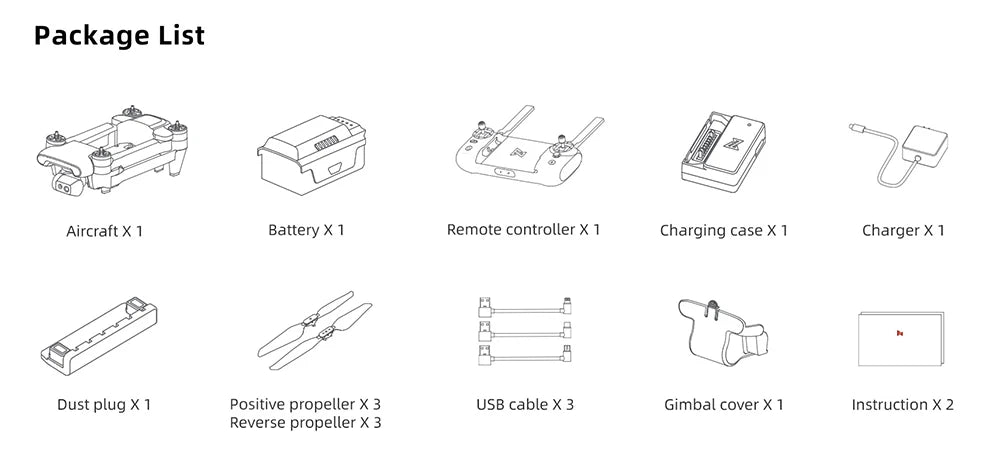 Package List

Aircraft X 1

Battery X 1

Remote controller X 1

Charging case X 1

Charger X 1

Dust plug X 1

Positive propeller X 3
Reverse propeller X 3

USB cable X 3

Gimbal cover X 1

Instruction X 2